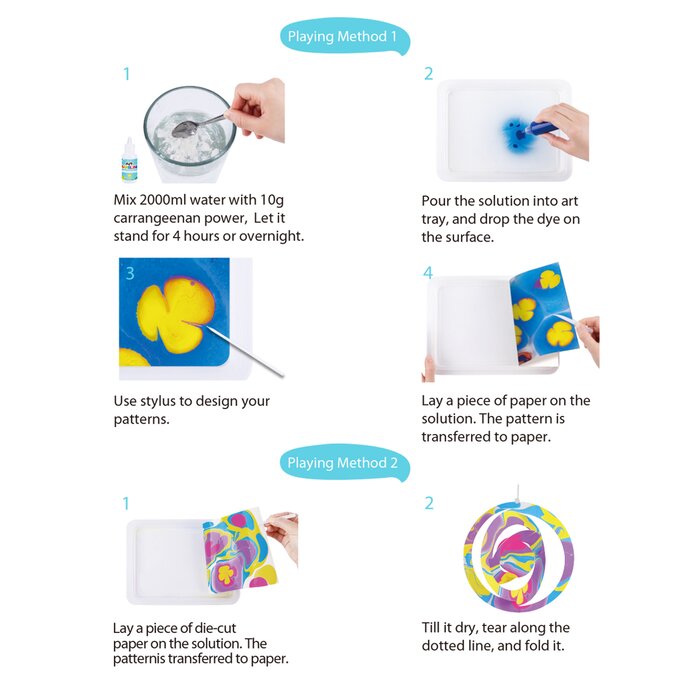 Playing Method 1

1

Mix 2000ml water with 10g carrangeenan power,  Let it stand for 4 hours or overnight.

2

Pour the solution into art tray, and drop the dye on the surface.

3

Use stylus to design your patterns.

4

Lay a piece of paper on the solution. The pattern is transferred to paper.

Playing Method 2

1

Lay a piece of die-cut paper on the solution. The patternis transferred to paper.

2

Till it dry, tear along the dotted line, and fold it.