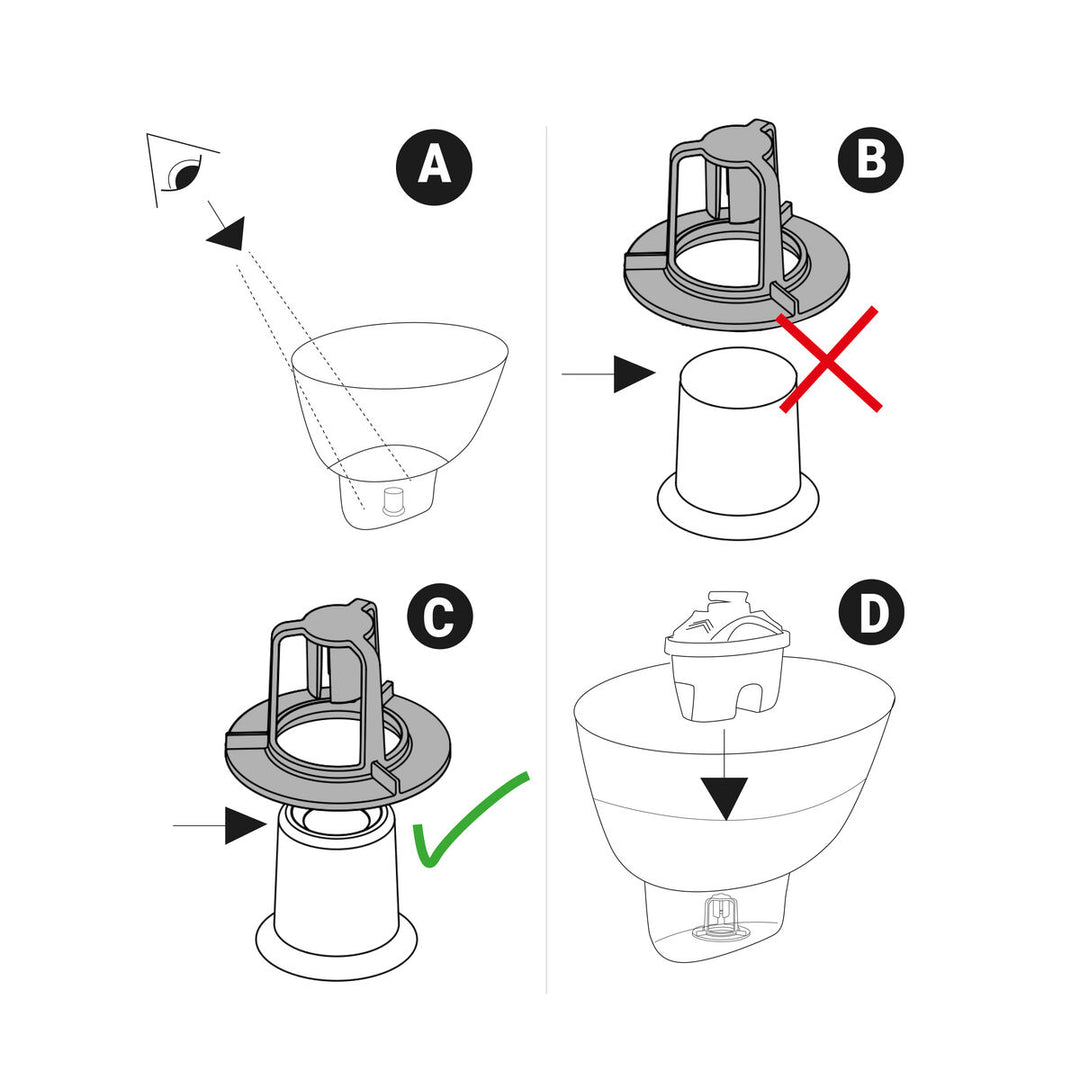 A

B

C

D