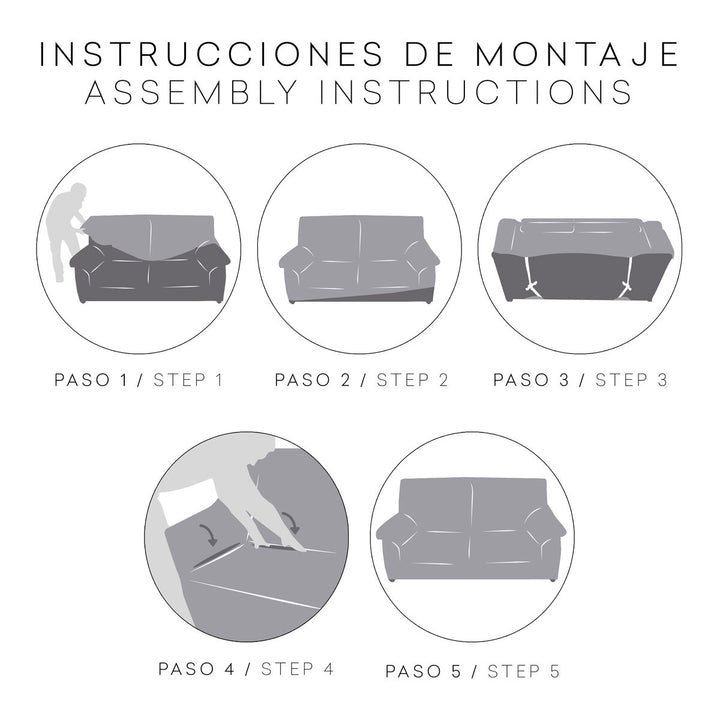 INSTRUCCIONES DE MONTAJE
ASSEMBLY INSTRUCTIONS

PASO 1 / STEP 1

PASO 2 / STEP 2

PASO 3 / STEP 3

PASO 4 / STEP 4

PASO 5 / STEP 5