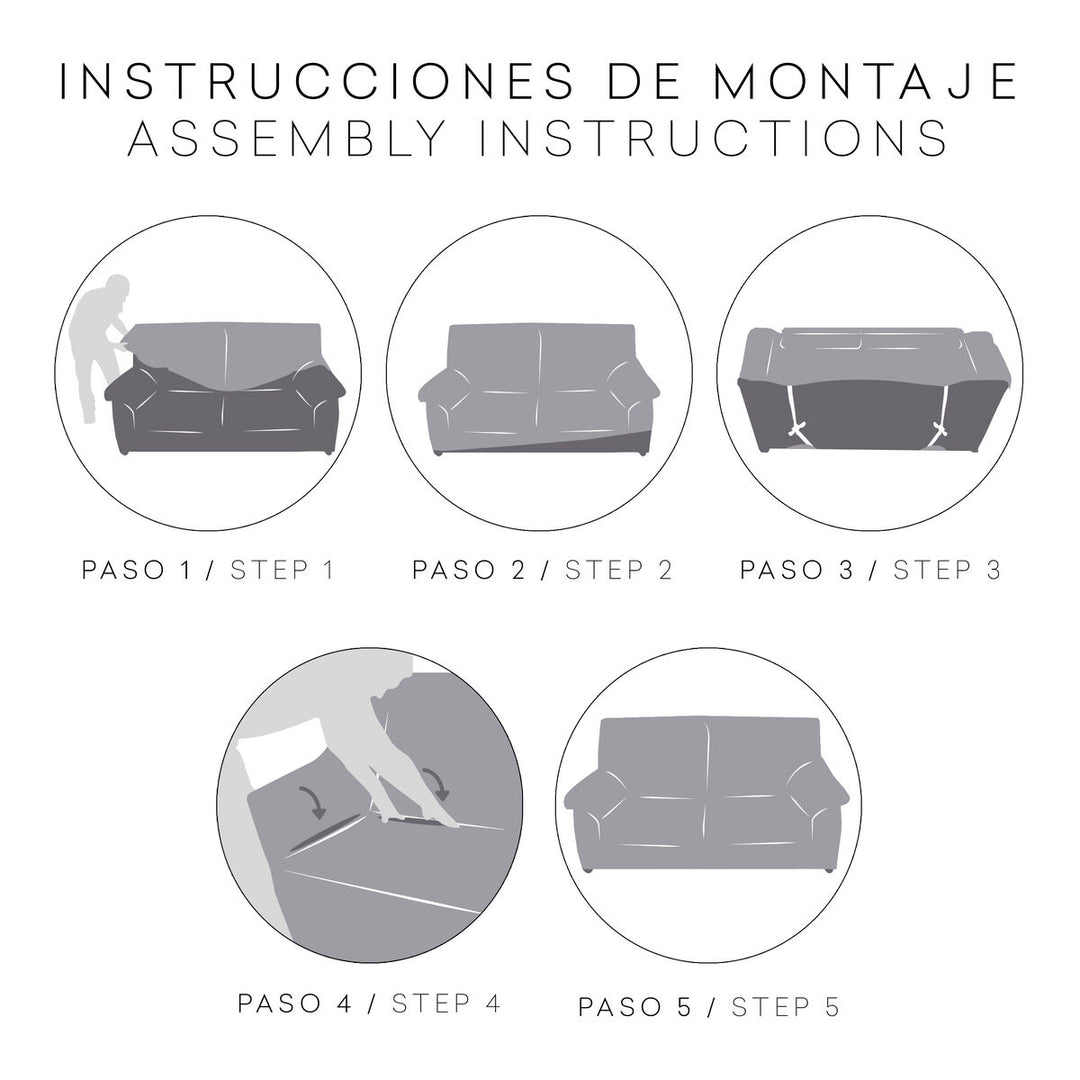 INSTRUCCIONES DE MONTAJE
ASSEMBLY INSTRUCTIONS

PASO 1 / STEP 1

PASO 2 / STEP 2

PASO 3 / STEP 3

PASO 4 / STEP 4

PASO 5 / STEP 5