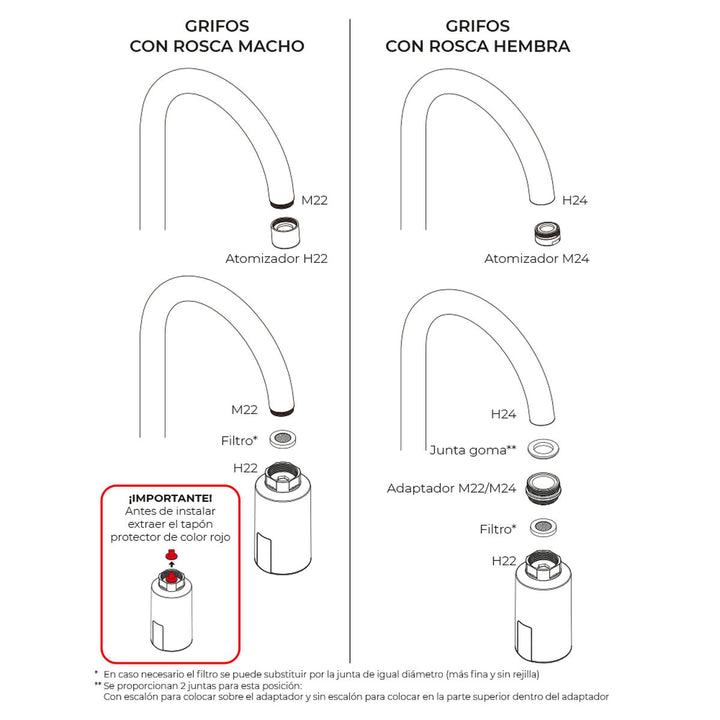 GRIFOS
CON ROSCA MACHO

M22

Atomizador H22

M22

Filtro*

H22

¡IMPORTANTE!
Antes de instalar extraer el tapón protector de color rojo

GRIFOS
CON ROSCA HEMBRA

H24

Atomizador M24

H24

Junta goma**

Adaptador M22/M24

Filtro*

H22

* En caso necesario el filtro se puede substituir por la junta de igual diámetro (más fina y sin rejilla)
** Se proporcionan 2 juntas para esta posición:
Con escalón para colocar sobre el adaptador y sin escalón para colocar en la parte superior dentro del adaptador