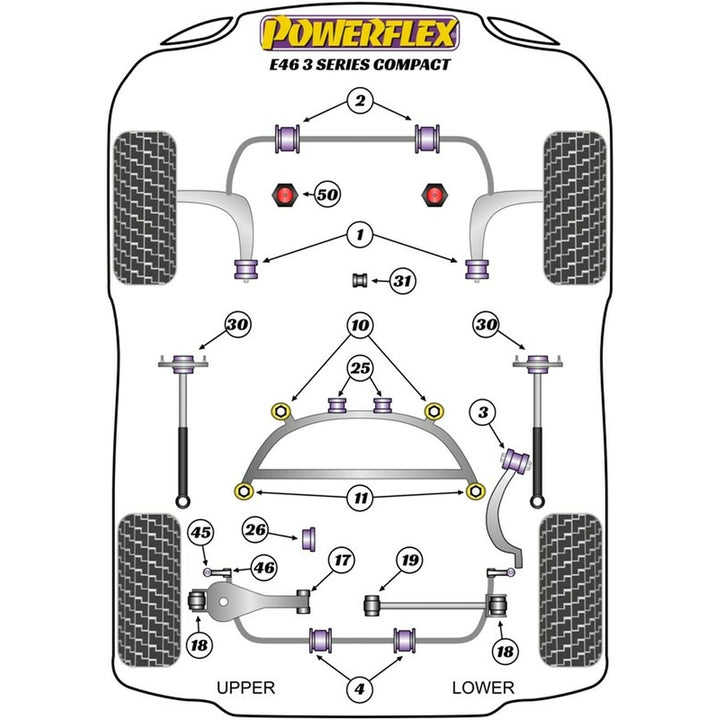 POWERFLEX
E46 3 SERIES COMPACT

2
50
1
31
30
10
30
25
3
11
45
26
46
17
19
18
18
4
UPPER
LOWER