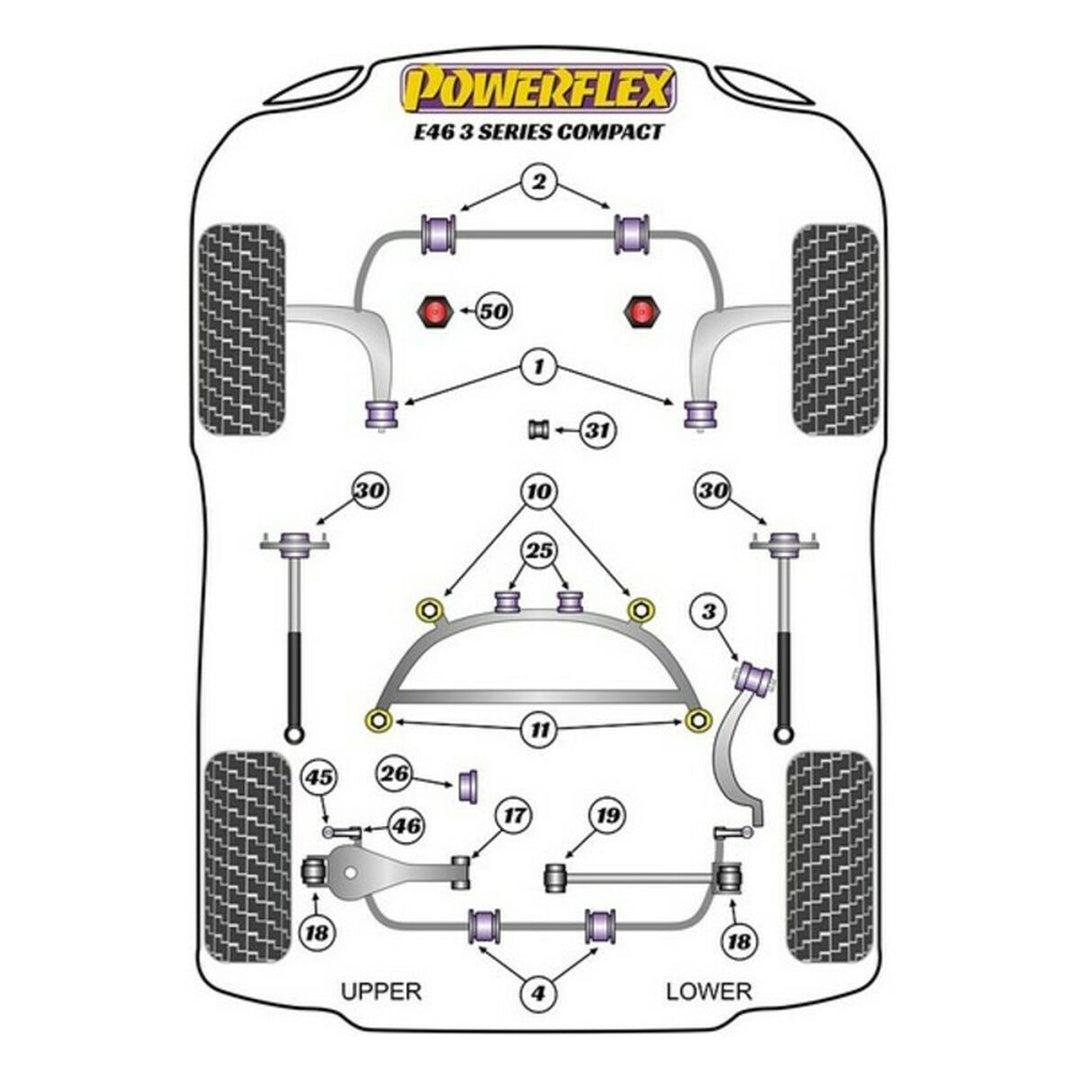 POWERFLEX
E46 3 SERIES COMPACT

2

50

1

31

30

10

30

25

3

11

45

26

46

17

19

18

18

4

UPPER

LOWER