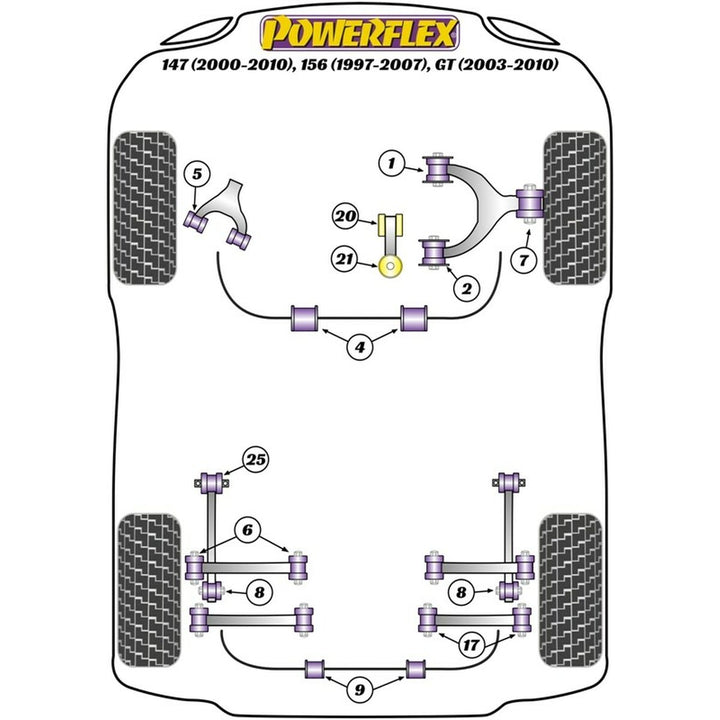 POWERFLEX
147 (2000-2010), 156 (1997-2007), GT (2003-2010)

5
1
20
21
2
7
4
25
6
8
8
17
9