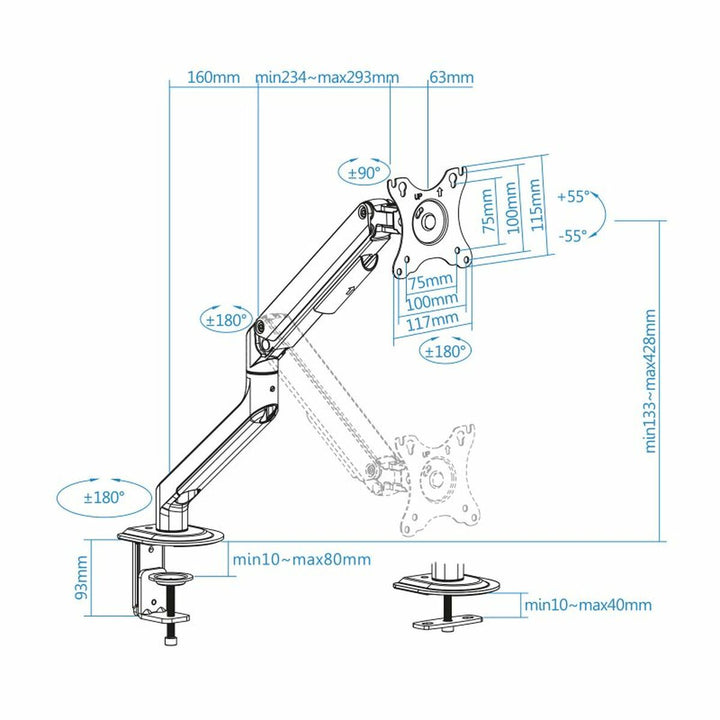 160mm min234~max293mm 63mm

±90°

UP

75mm
100mm
115mm

+55°
-55°

75mm
100mm
117mm

±180°

±180°

min133~max428mm

±180°

93mm

min10~max80mm

min10~max40mm