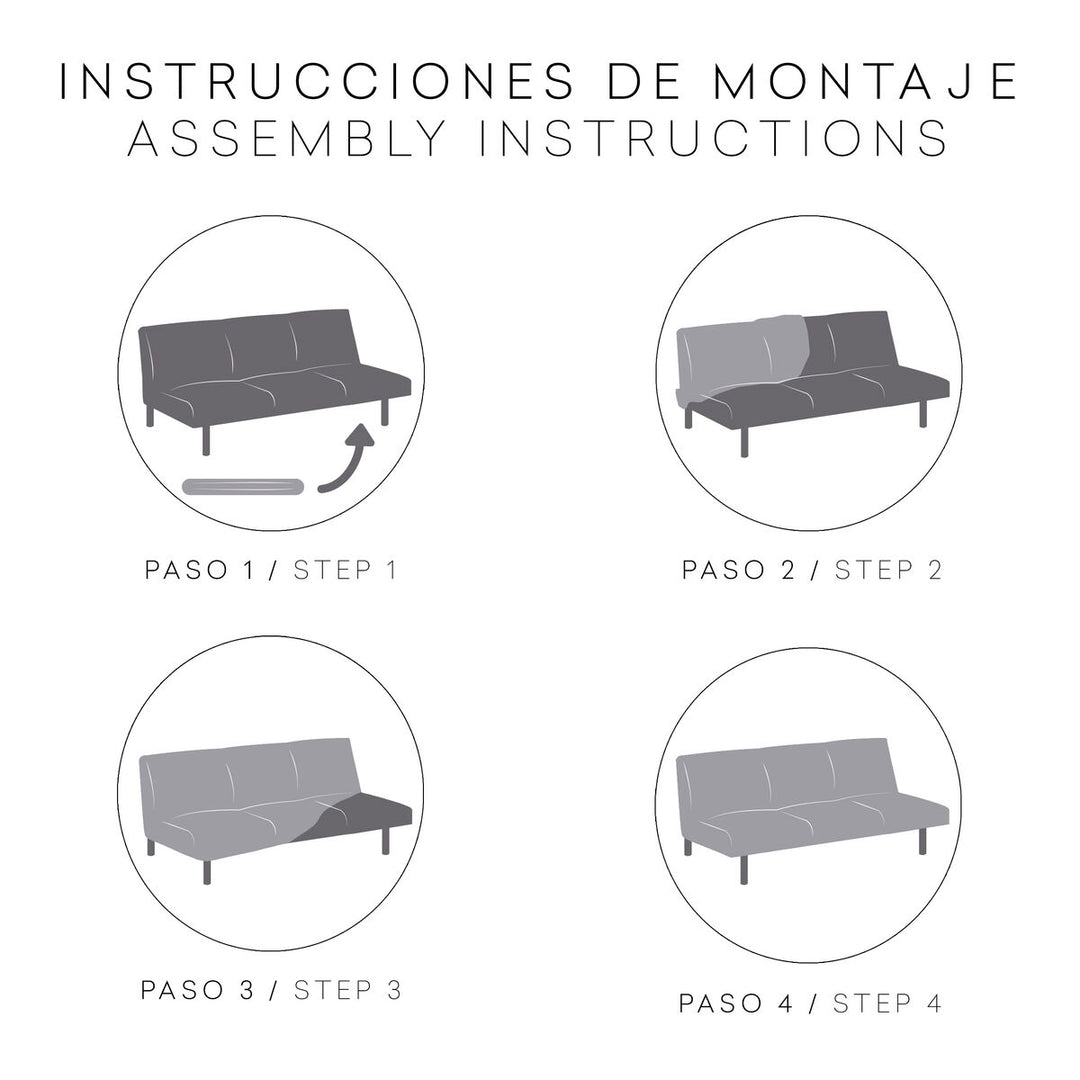 INSTRUCCIONES DE MONTAJE
ASSEMBLY INSTRUCTIONS

PASO 1 / STEP 1

PASO 2 / STEP 2

PASO 3 / STEP 3

PASO 4 / STEP 4